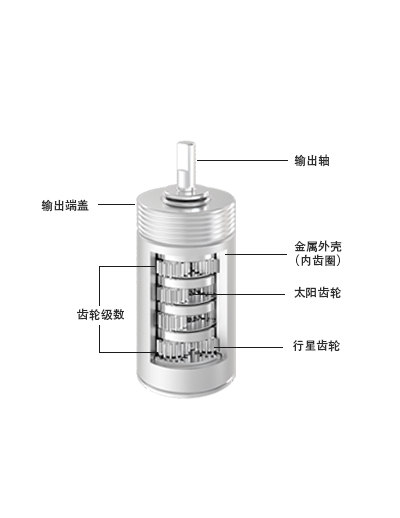 输出轴

输出端盖

金属外壳
（内齿圈）

太阳齿轮

齿轮级数

行星齿轮