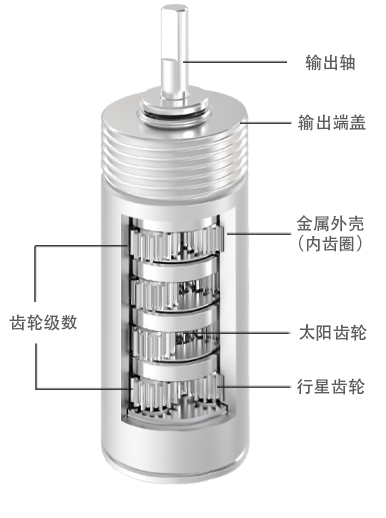 输出轴

输出端盖

金属外壳
（内齿圈）

齿轮级数

太阳齿轮

行星齿轮