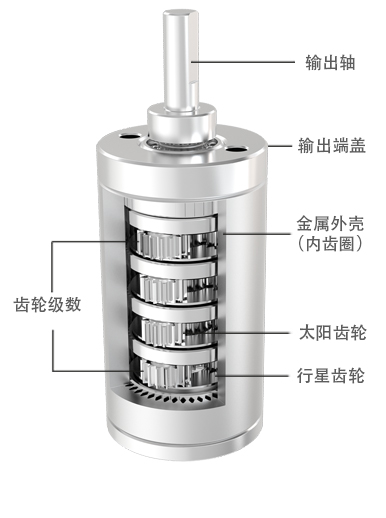 输出轴

输出端盖

金属外壳
(内齿圈)

齿轮级数

太阳齿轮

行星齿轮