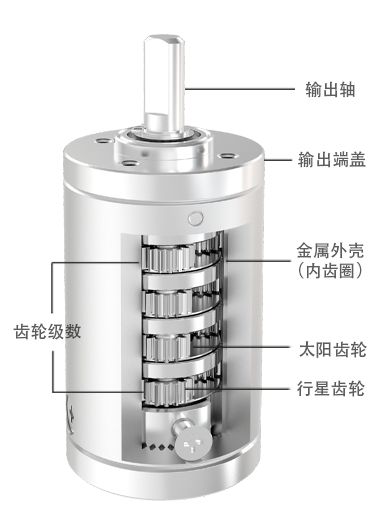 输出轴

输出端盖

金属外壳
（内齿圈）

齿轮级数

太阳齿轮

行星齿轮