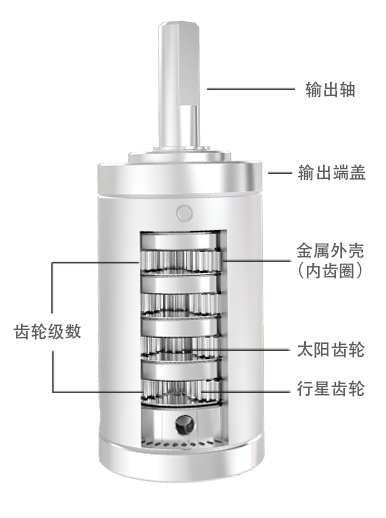 输出轴

输出端盖

金属外壳
(内齿圈)

齿轮级数

太阳齿轮

行星齿轮