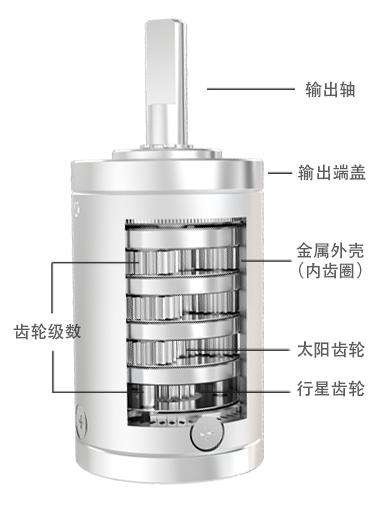 输出轴

输出端盖

金属外壳
（内齿圈）

齿轮级数

太阳齿轮

行星齿轮