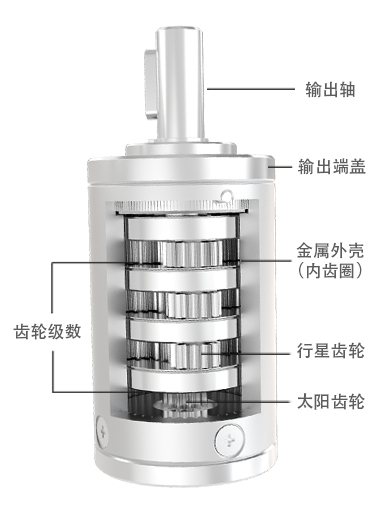 输出轴

输出端盖

金属外壳
(内齿圈)

齿轮级数

行星齿轮

太阳齿轮