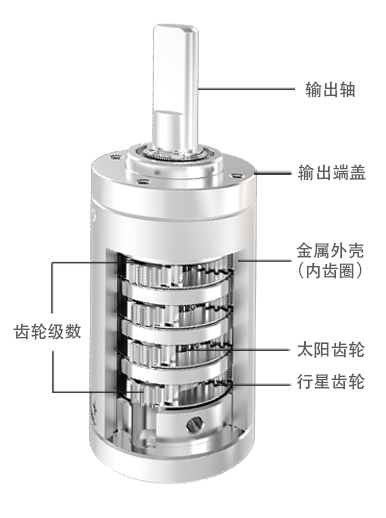 输出轴

输出端盖

金属外壳
(内齿圈)

齿轮级数

太阳齿轮

行星齿轮