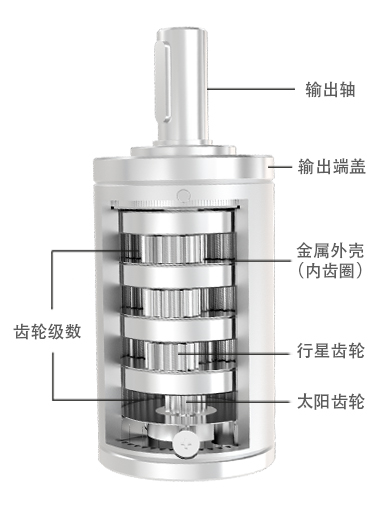 输出轴

输出端盖

金属外壳
(内齿圈)

齿轮级数

行星齿轮

太阳齿轮