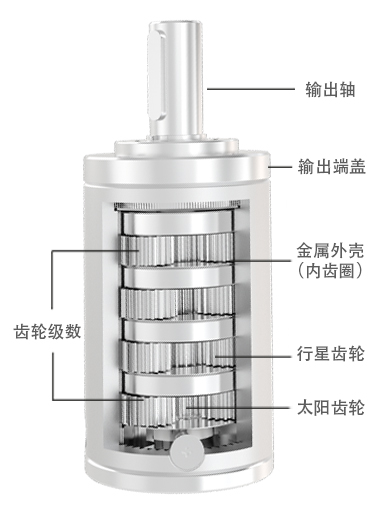 输出轴

输出端盖

金属外壳
(内齿圈)

齿轮级数

行星齿轮

太阳齿轮